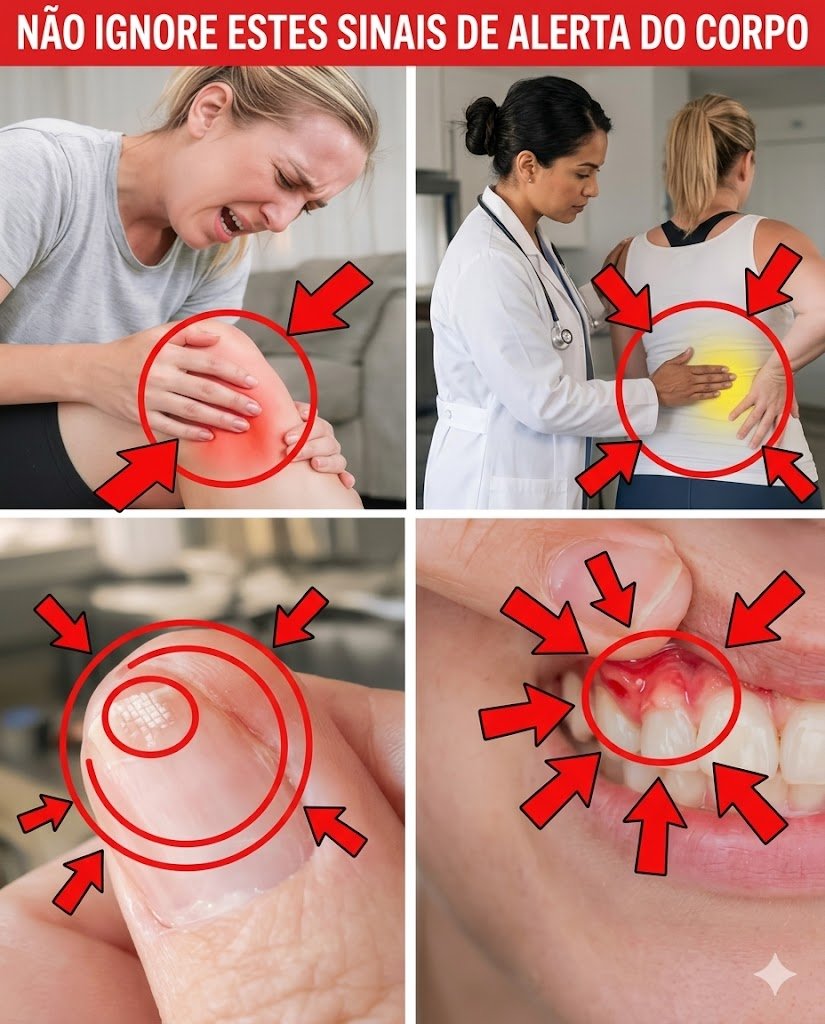 NÃO IGNORE ESTES SINAIS DE ALERTA DO CORPO