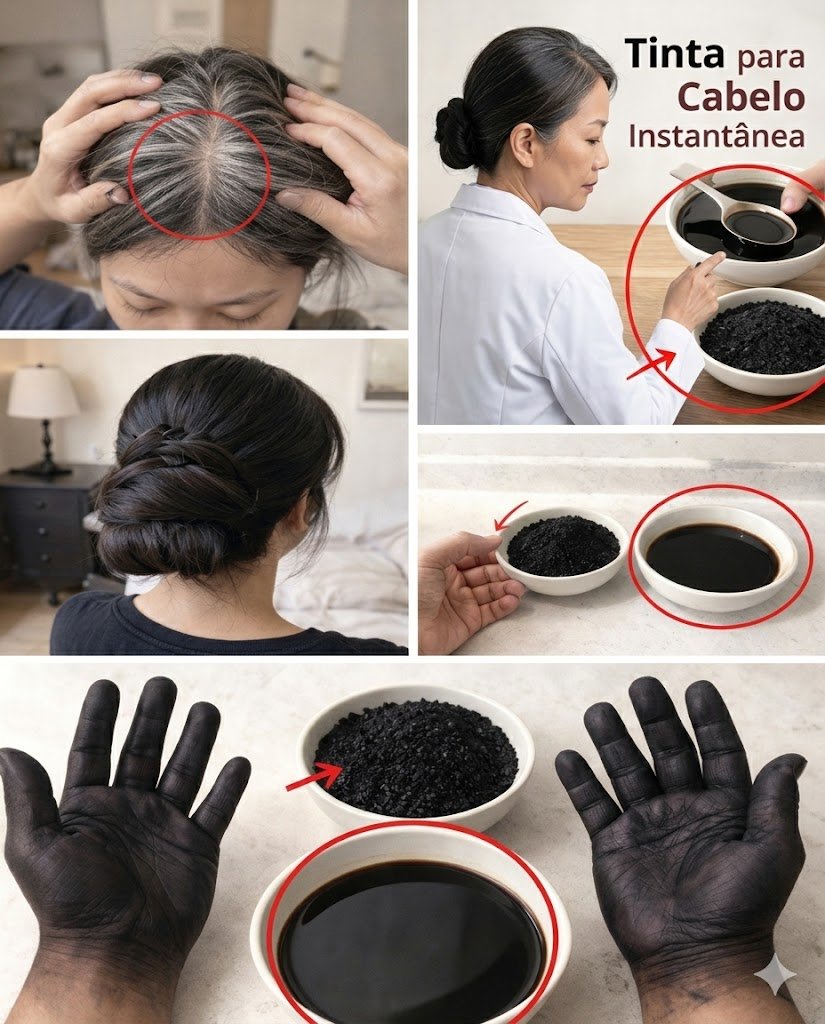 Tinta para Cabelo Instantânea