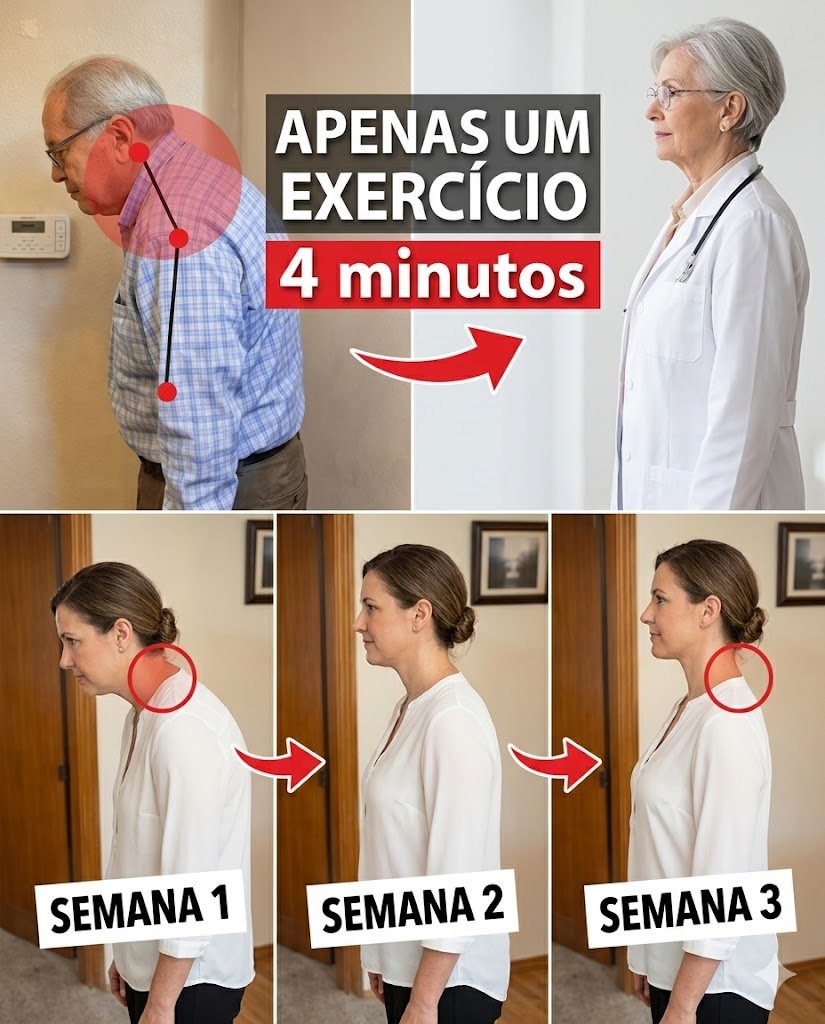 APENAS UM EXERCÍCIO
4 minutos

SEMANA 1
SEMANA 2
SEMANA 3