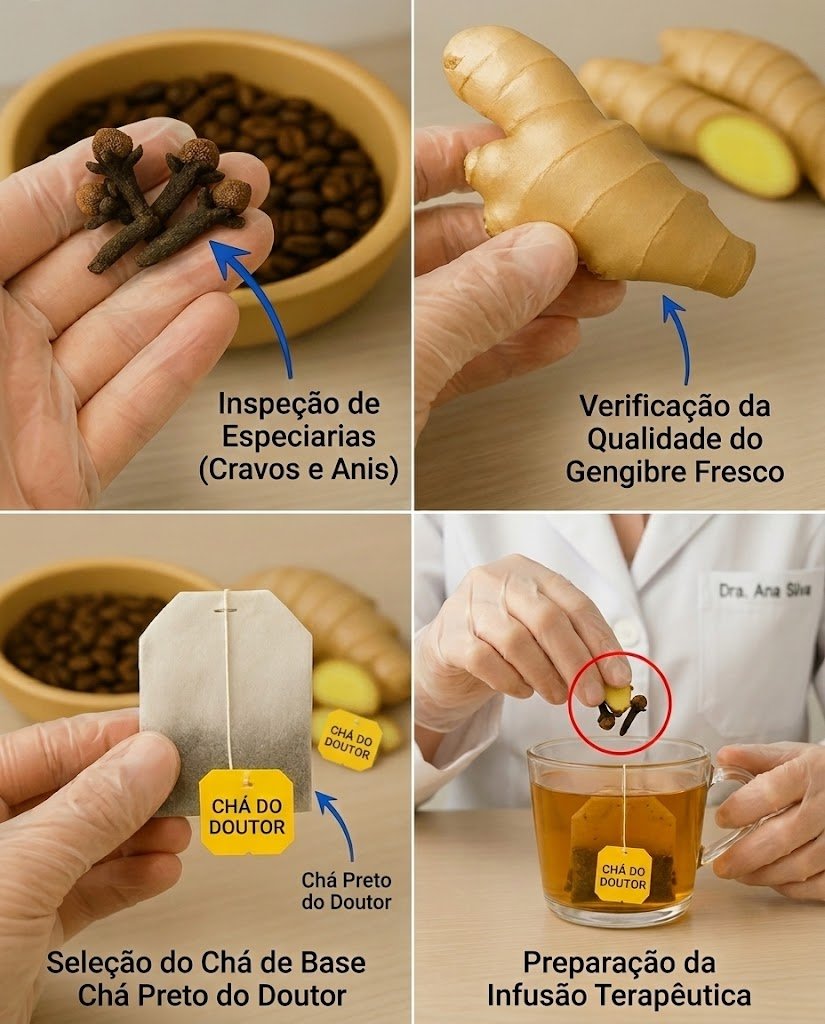 Inspeção de Especiarias (Cravos e Anis)

Verificação da Qualidade do Gengibre Fresco

CHÁ DO DOUTOR

CHÁ DO DOUTOR

Chá Preto do Doutor

Seleção do Chá de Base Chá Preto do Doutor

Dra. Ana Silva

CHÁ DO DOUTOR

Preparação da Infusão Terapêutica