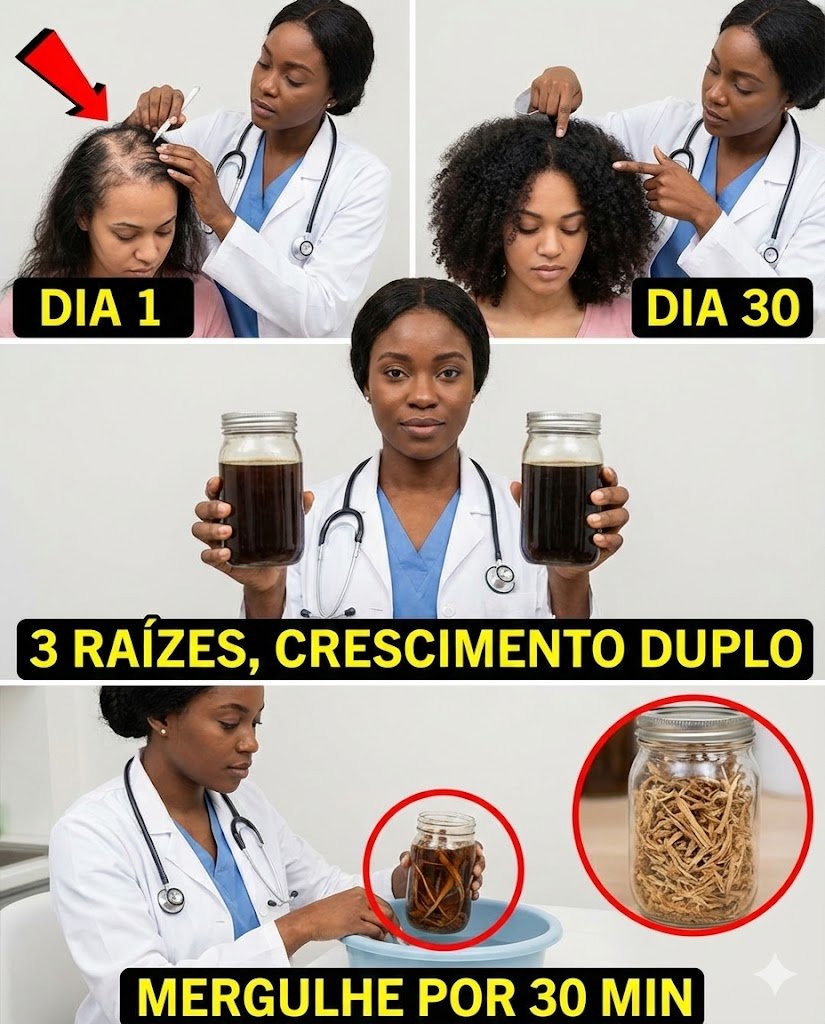 DIA 1

DIA 30

3 RAÍZES, CRESCIMENTO DUPLO

MERGULHE POR 30 MIN