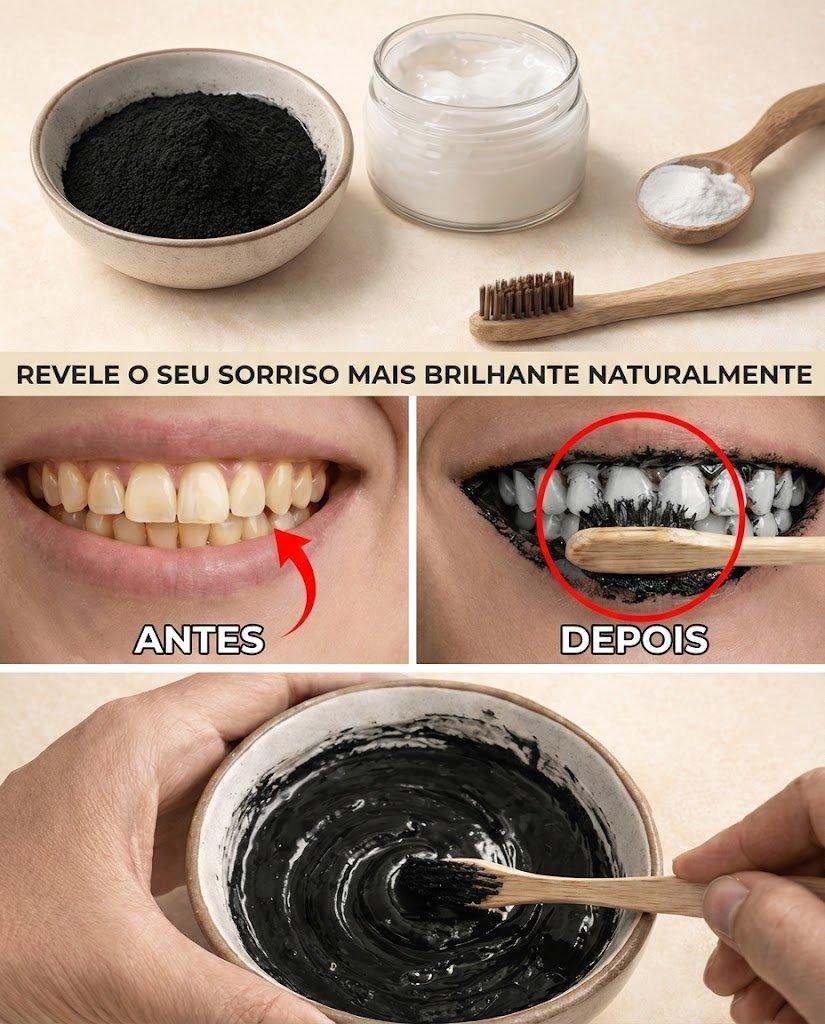 REVELE O SEU SORRISO MAIS BRILHANTE NATURALMENTE

ANTES

DEPOIS